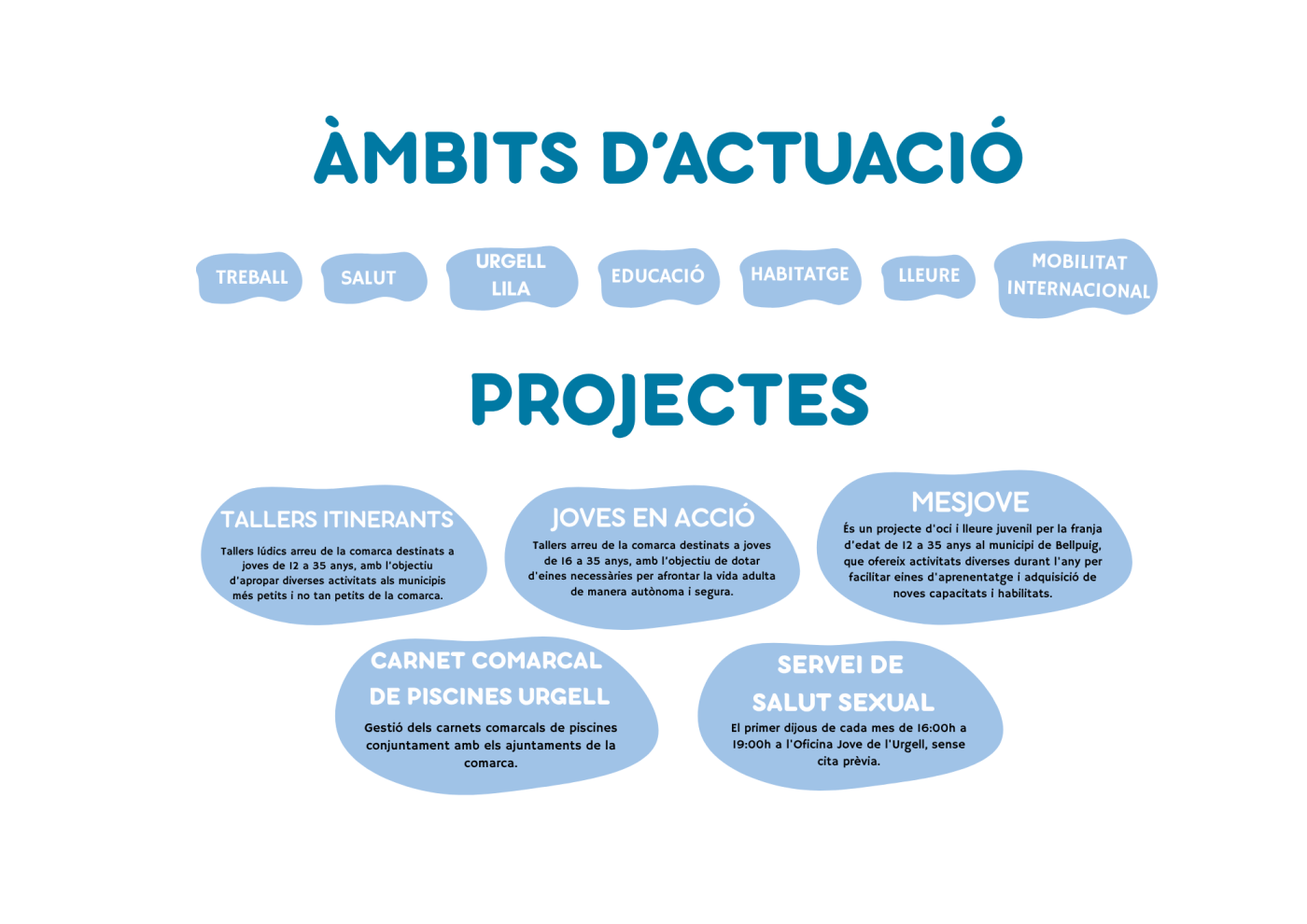 ÀMBITS D'ACTUACIÓ

TREBALL

SALUT

URGELL LILA

EDUCACIÓ

HABITATGE

LLEURE

MOBILITAT INTERNACIONAL

PROJECTES

TALLERS ITINERANTS

Tallers lúdics arreu de la comarca destinats a joves de 12 a 35 anys, amb l'objectiu d'apropar diverses activitats als municipis més petits i no tan petits de la comarca.

JOVES EN ACCIÓ

Tallers arreu de la comarca destinats a joves de 16 a 35 anys, amb l'objectiu de dotar d'eines necessàries per afrontar la vida adulta de manera autònoma i segura.

MESJOVE

És un projecte d'oci i lleure juvenil per la franja d'edat de 12 a 35 anys al municipi de Bellpuig, que ofereix activitats diverses durant l'any per facilitar eines d'aprenentatge i adquisició de noves capacitats i habilitats.

CARNET COMARCAL DE PISCINES URGELL

Gestió dels carnets comarcals de piscines conjuntament amb els ajuntaments de la comarca.

SERVEI DE SALUT SEXUAL

El primer dijous de cada mes de 16:00h a 19:00h a l'Oficina Jove de l'Urgell, sense cita prèvia.