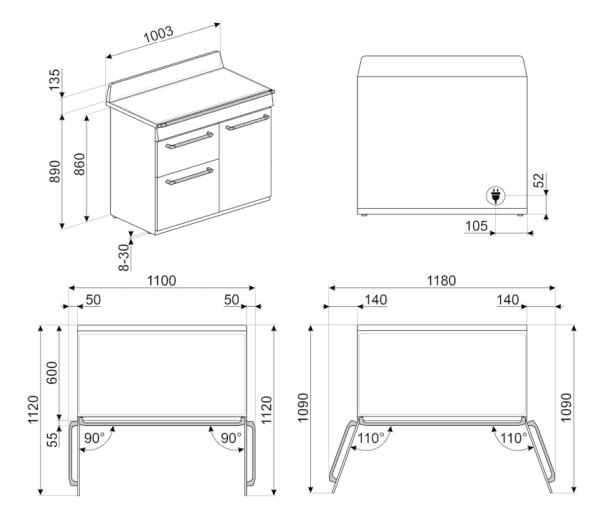 1003
135
890
860
8-30
52
105
1100
50
50
600
1120
55
90°
90°
1120
1180
140
140
1090
110°
110°
1090