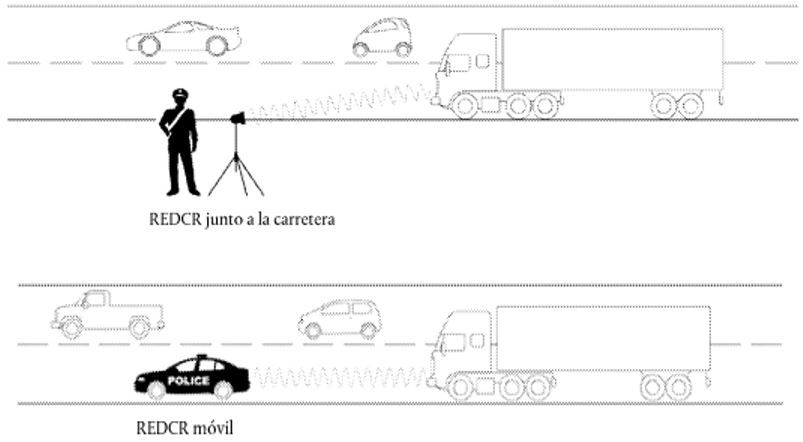 REDCR junto a la carretera

POLICE

REDCR móvil