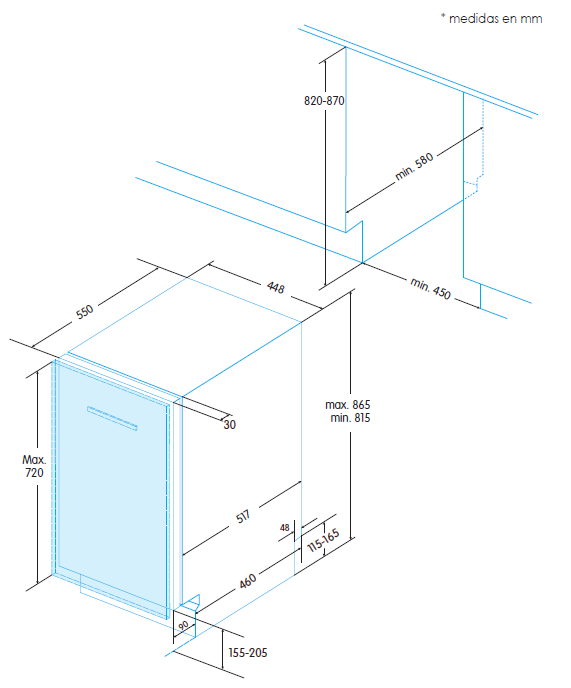 * medidas en mm

820-870

min. 580

min. 450

448

550

30

max. 865
min. 815

Max.
720

517

48

115-165

460

90

155-205