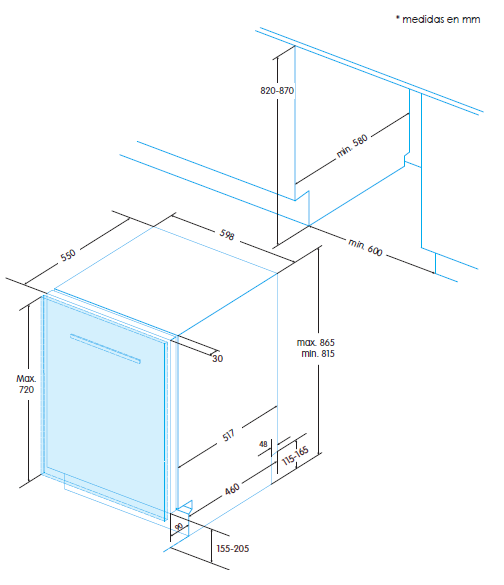 * medidas en mm

820-870

min. 580

min. 600

550

598

30

max. 865
min. 815

Max.
720

517

48

115-165

460

90

155-205