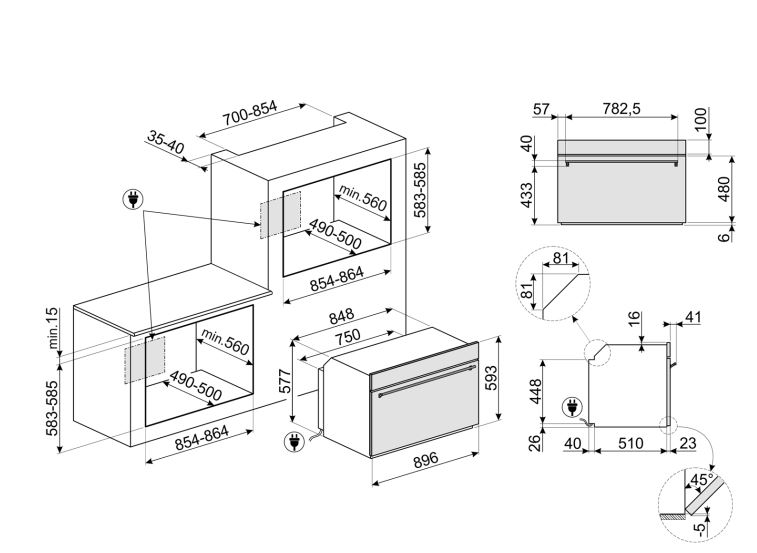 700-854
35-40
583-585
min.560
490-500
854-864
min.15
583-585
min.560
490-500
854-864
848
750
577
593
896
57
782,5
100
40
433
480
6
81
81
16
41
448
26
40
510
23
45°
-5