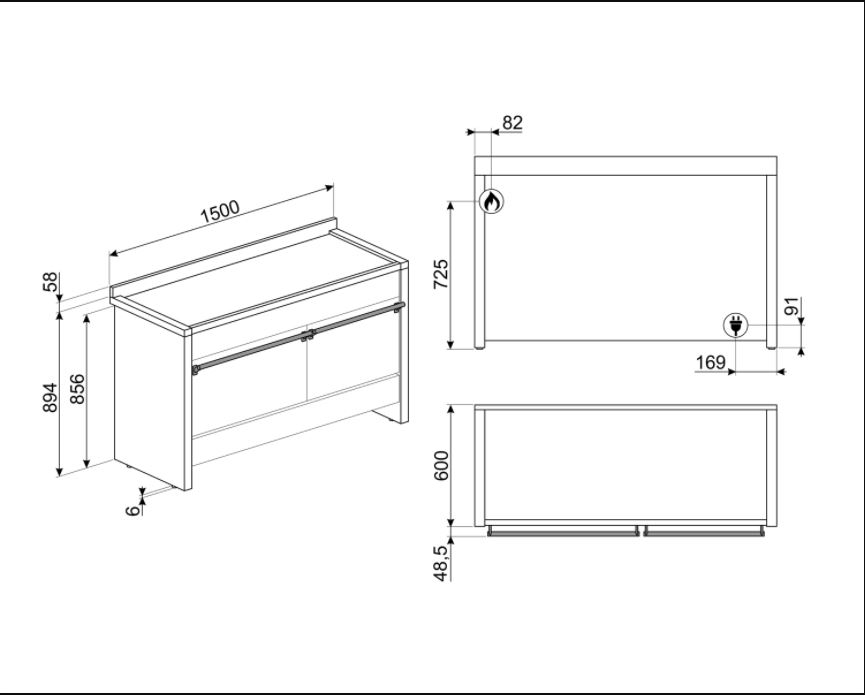 1500
58
894
856
6
82
725
91
169
600
48,5