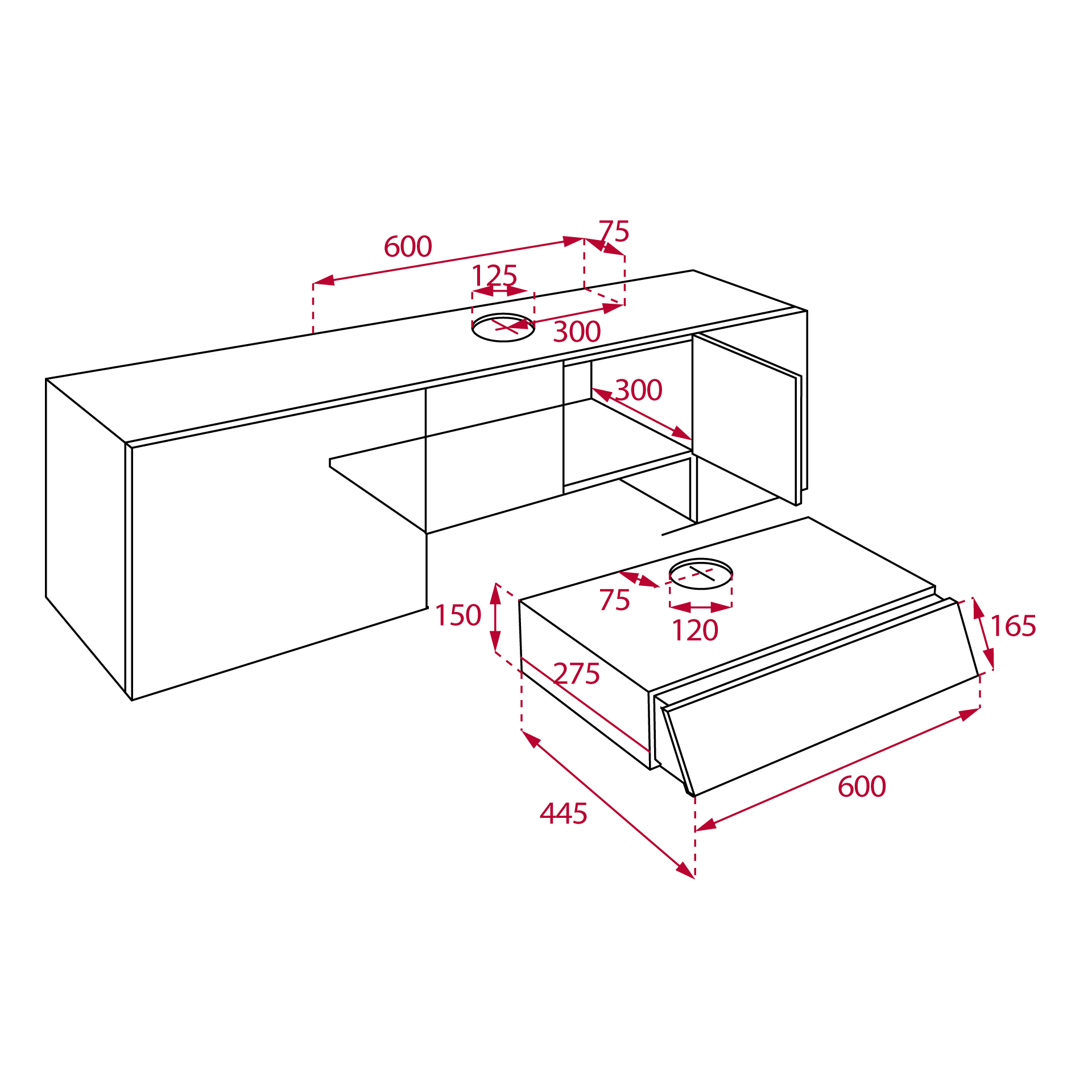 600
75
125
300
300
150
75
120
165
275
445
600